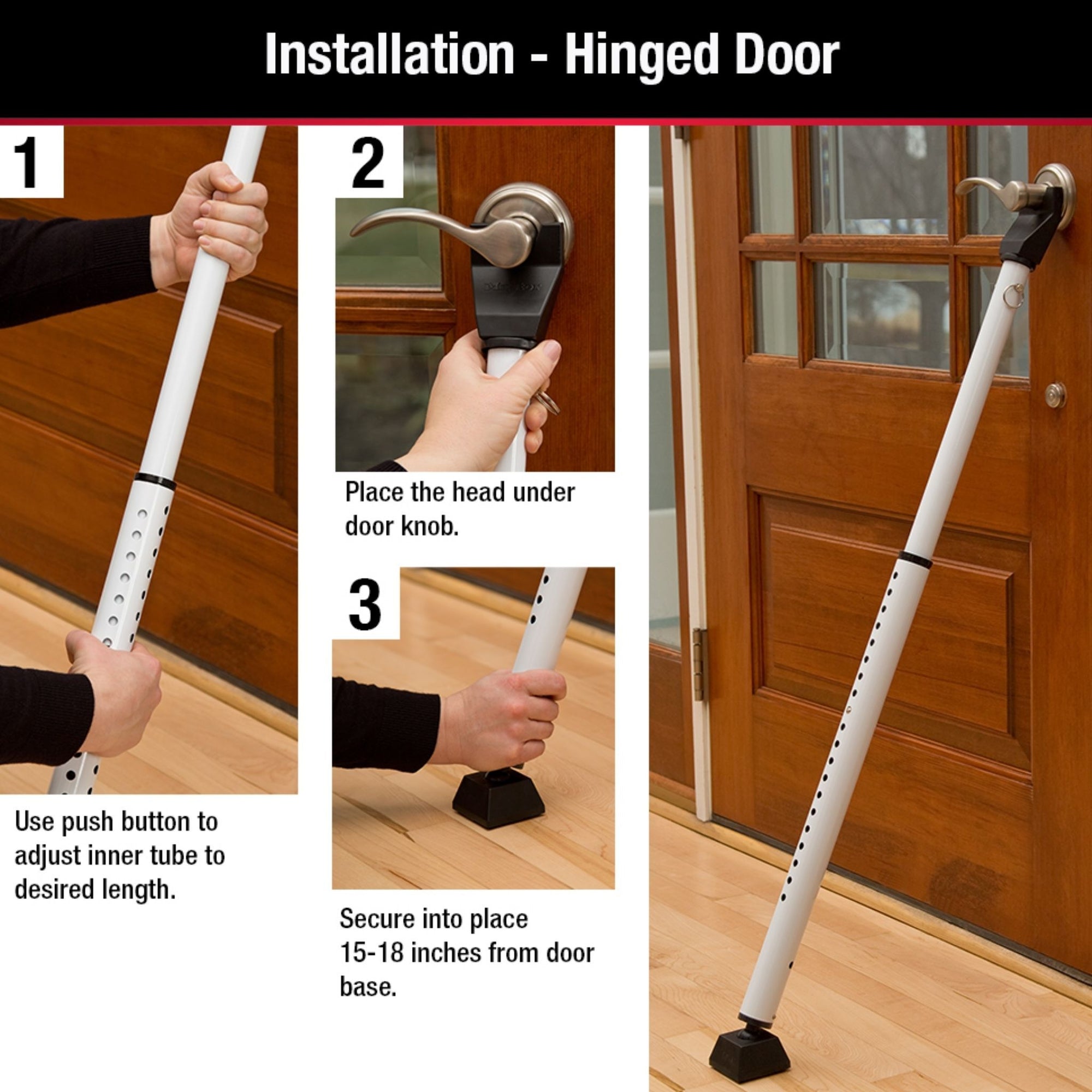 Installation - Hinged Door

1

Use push button to adjust inner tube to desired length.

2

Place the head under door knob.

3

Secure into place 15-18 inches from door base.