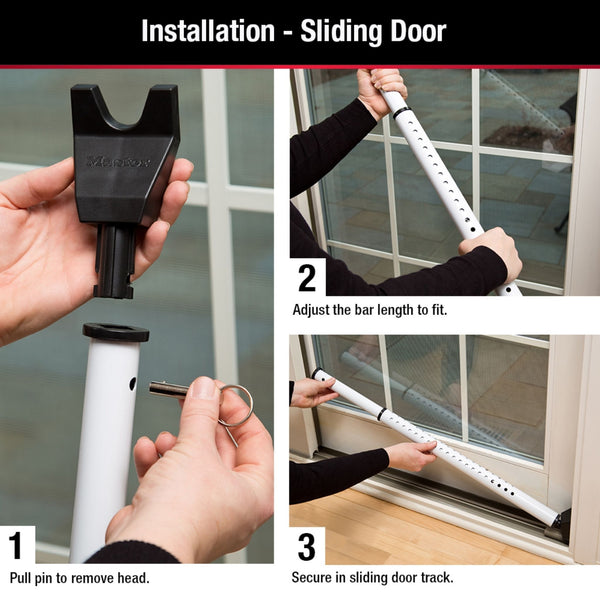 Installation - Sliding Door

Master

1

Pull pin to remove head.

2

Adjust the bar length to fit.

3

Secure in sliding door track.