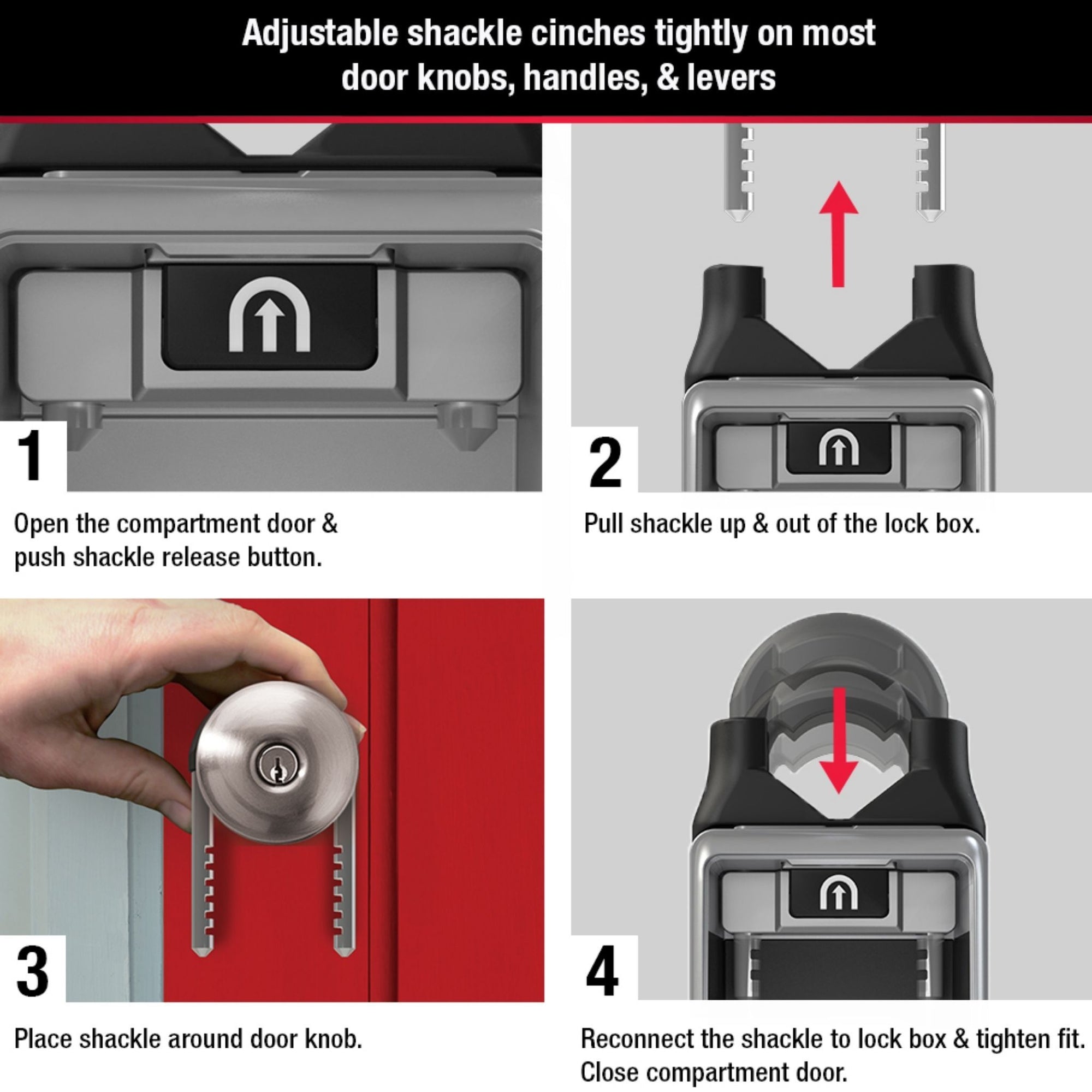 Adjustable shackle cinches tightly on most door knobs, handles, & levers

1

Open the compartment door & push shackle release button.

2

Pull shackle up & out of the lock box.

3

Place shackle around door knob.

4

Reconnect the shackle to lock box & tighten fit. Close compartment door.