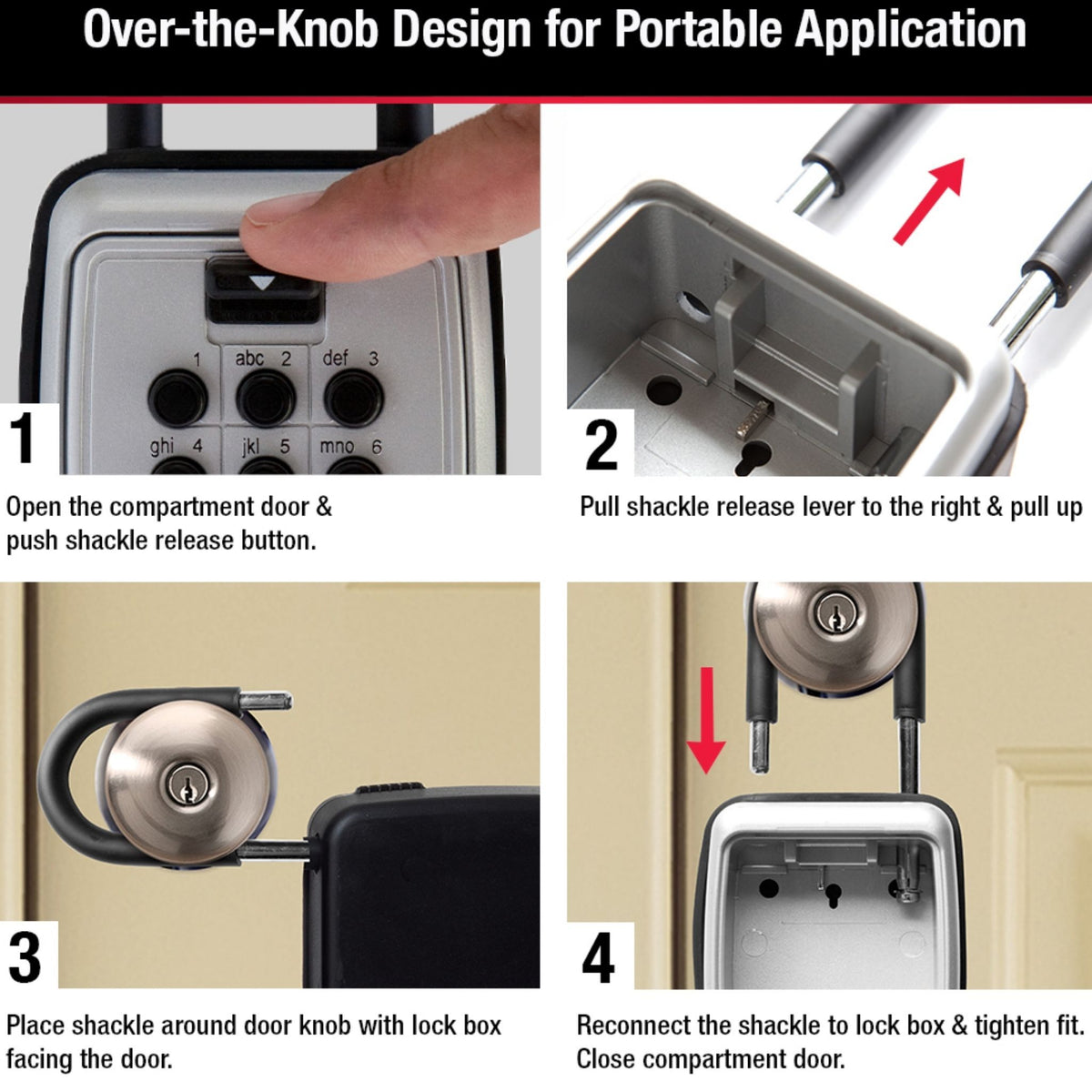 Over-the-Knob Design for Portable Application

1 abc 2 def 3
ghi 4 jkl 5 mno 6

1

Open the compartment door & push shackle release button.

2

Pull shackle release lever to the right & pull up

3

Place shackle around door knob with lock box facing the door.

4

Reconnect the shackle to lock box & tighten fit. Close compartment door.