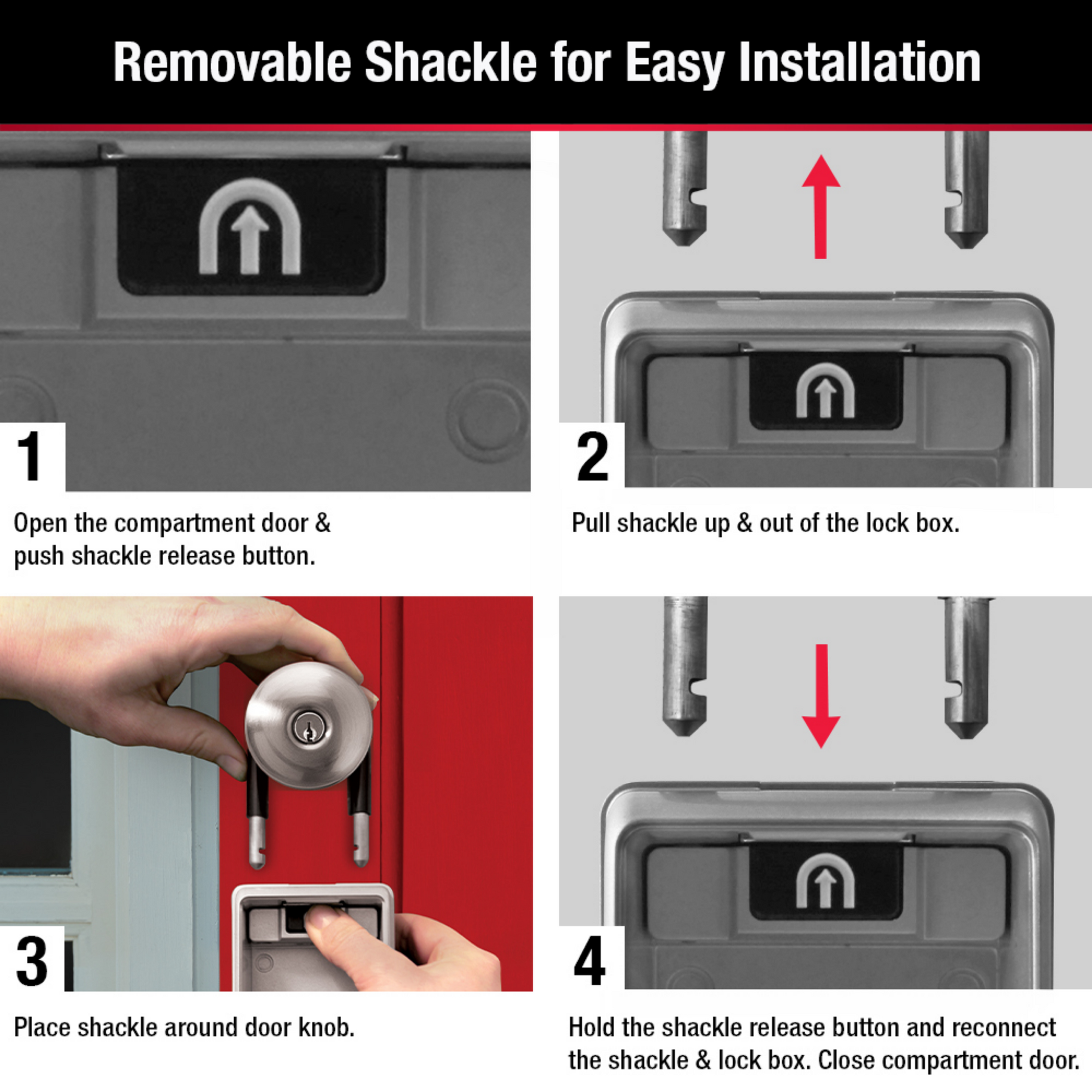 Removable Shackle for Easy Installation

1

Open the compartment door & push shackle release button.

2

Pull shackle up & out of the lock box.

3

Place shackle around door knob.

4

Hold the shackle release button and reconnect the shackle & lock box. Close compartment door.